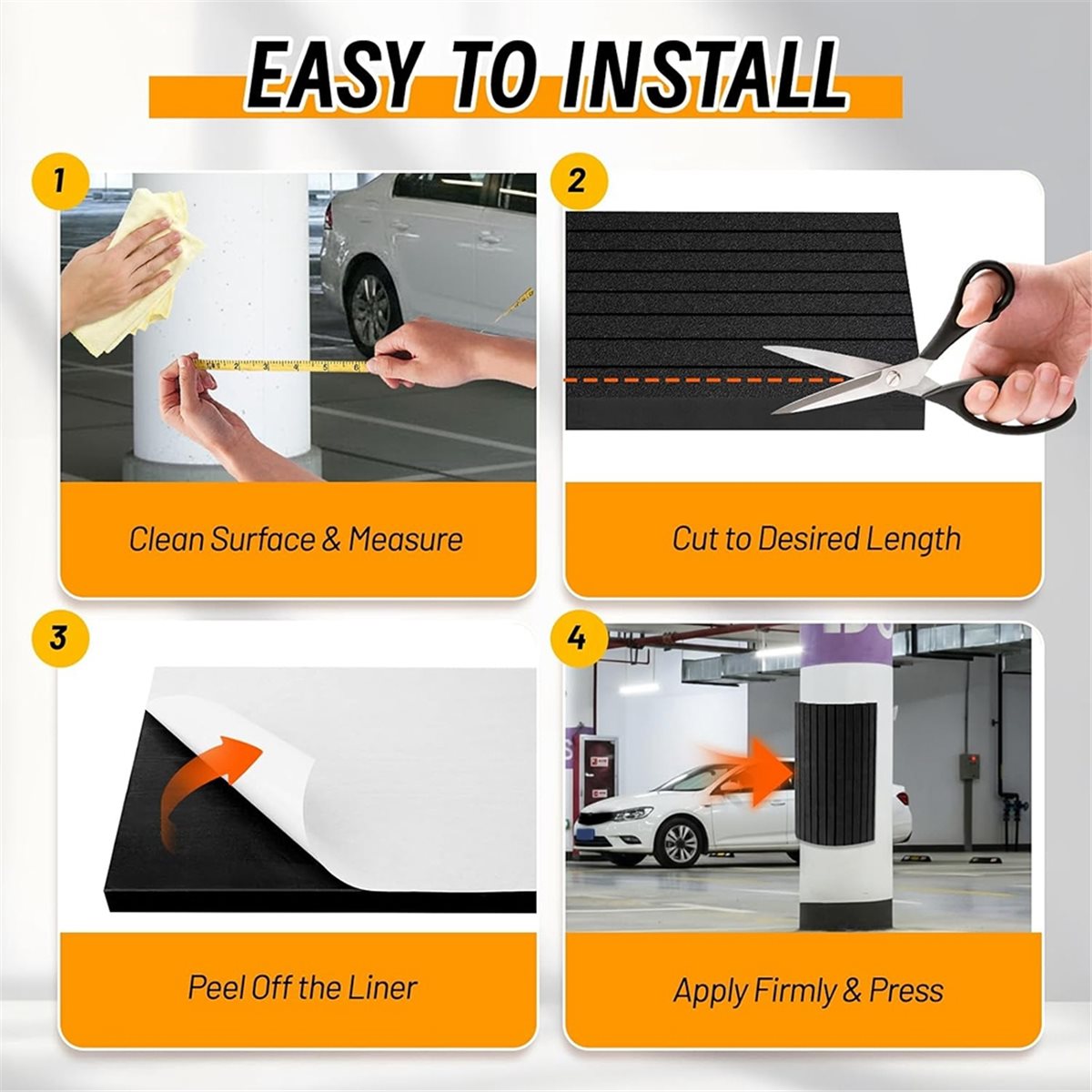 EASY TO INSTALL

1

Clean Surface & Measure

2

Cut to Desired Length

3

Peel Off the Liner

4

Apply Firmly & Press